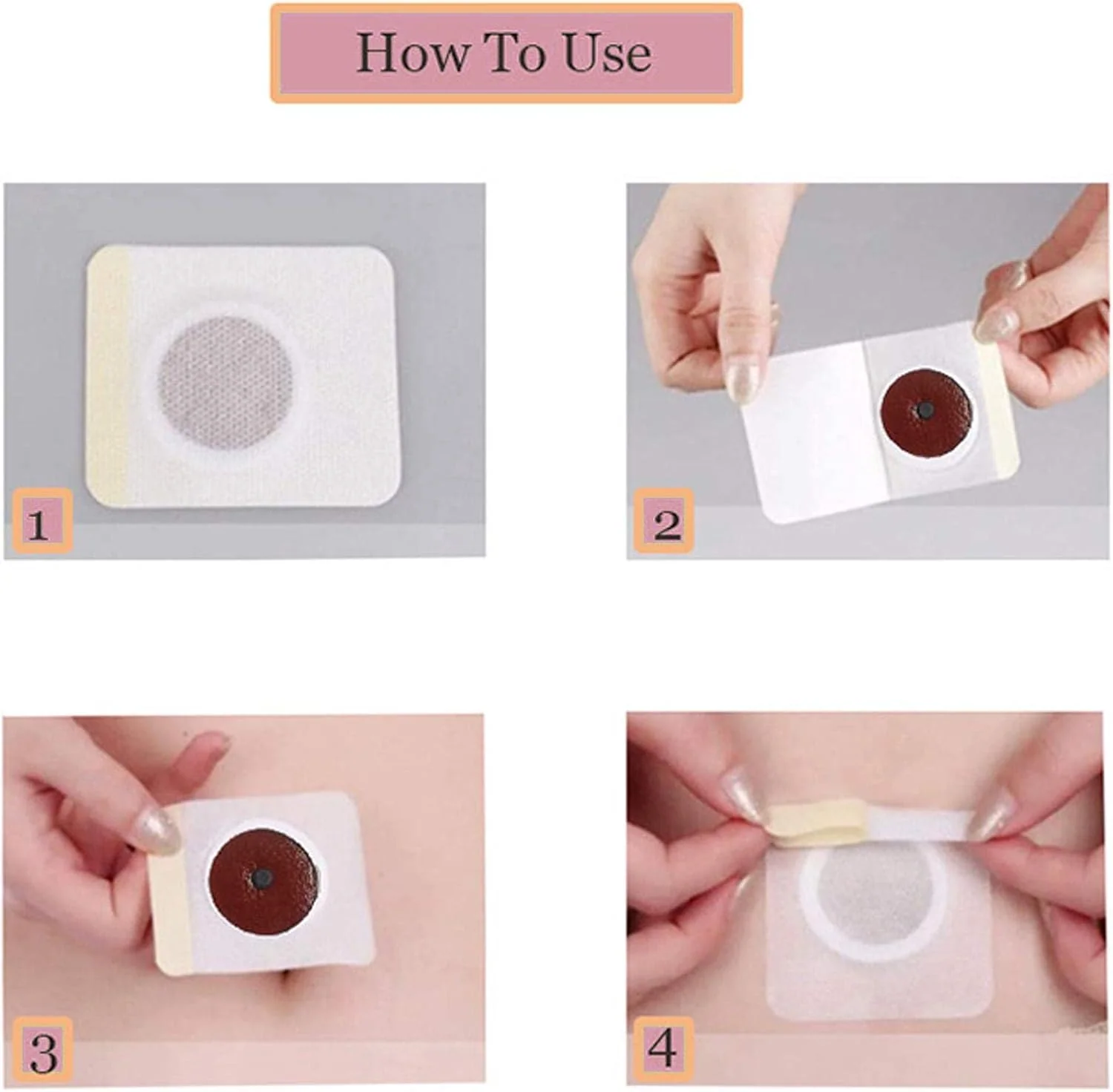 How To Use

1

2

3

4