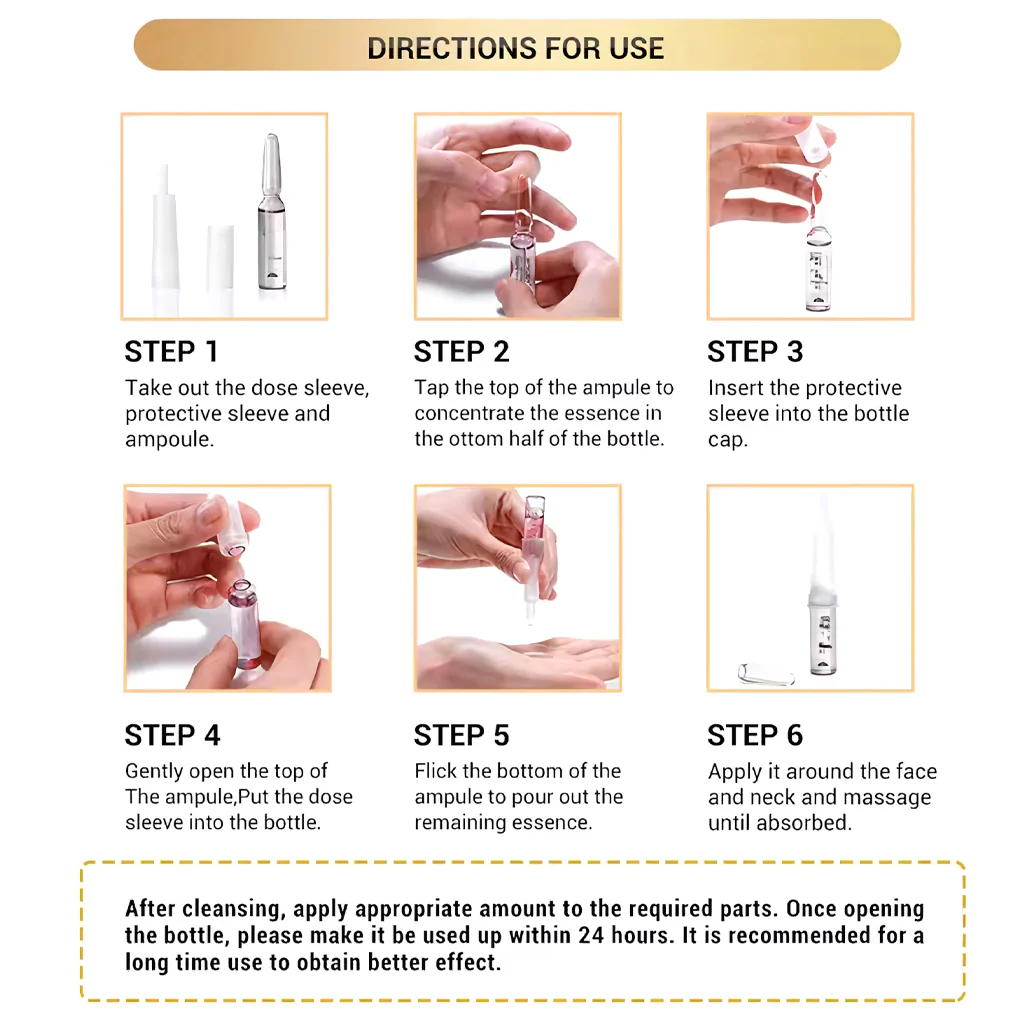 DIRECTIONS FOR USE

STEP 1
Take out the dose sleeve, protective sleeve and ampoule.

STEP 2
Tap the top of the ampule to concentrate the essence in the ottom half of the bottle.

STEP 3
Insert the protective sleeve into the bottle cap.

STEP 4
Gently open the top of The ampule,Put the dose sleeve into the bottle.

STEP 5
Flick the bottom of the ampule to pour out the remaining essence.

STEP 6
Apply it around the face and neck and massage until absorbed.

After cleansing, apply appropriate amount to the required parts. Once opening the bottle, please make it be used up within 24 hours. It is recommended for a long time use to obtain better effect.