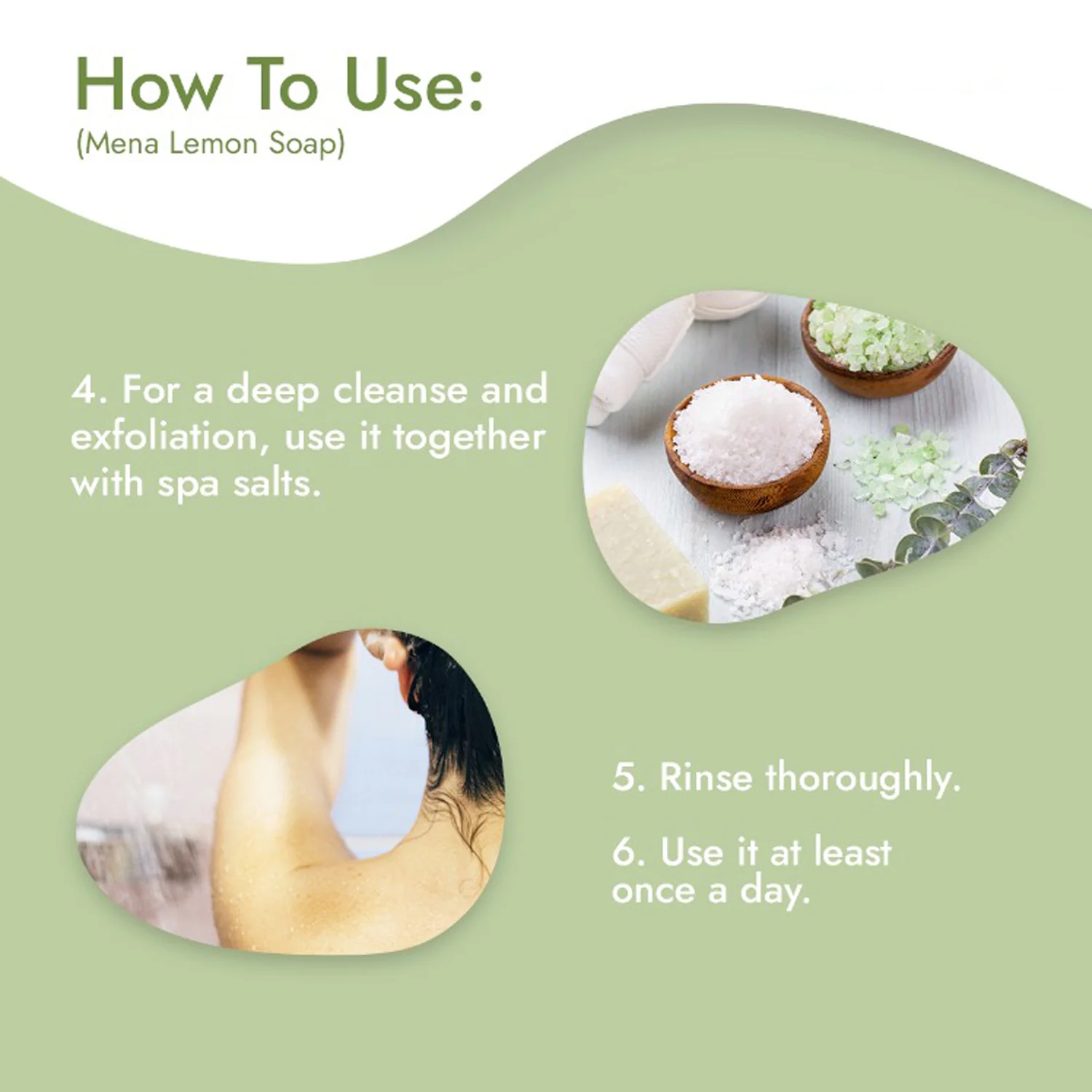 How To Use:
(Mena Lemon Soap)

4. For a deep cleanse and exfoliation, use it together with spa salts.

5. Rinse thoroughly.

6. Use it at least once a day.